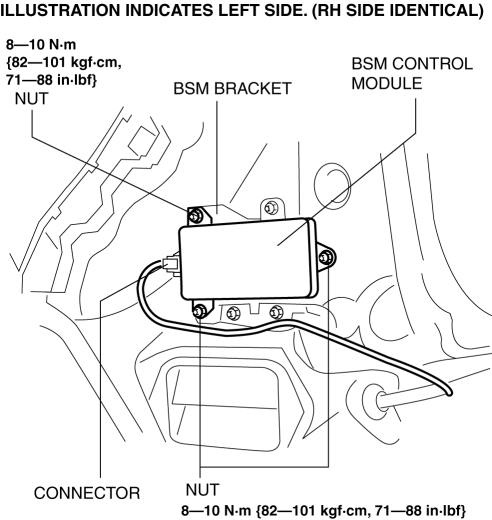 ILLUSTRATION INDICATES LEFT SIDE. (RH SIDE IDENTICAL)

8—10 N·m {82—101 kgf·cm, 71—88 in·lbf}
NUT

BSM BRACKET

BSM CONTROL MODULE

CONNECTOR

NUT
8—10 N·m {82—101 kgf·cm, 71—88 in·lbf}