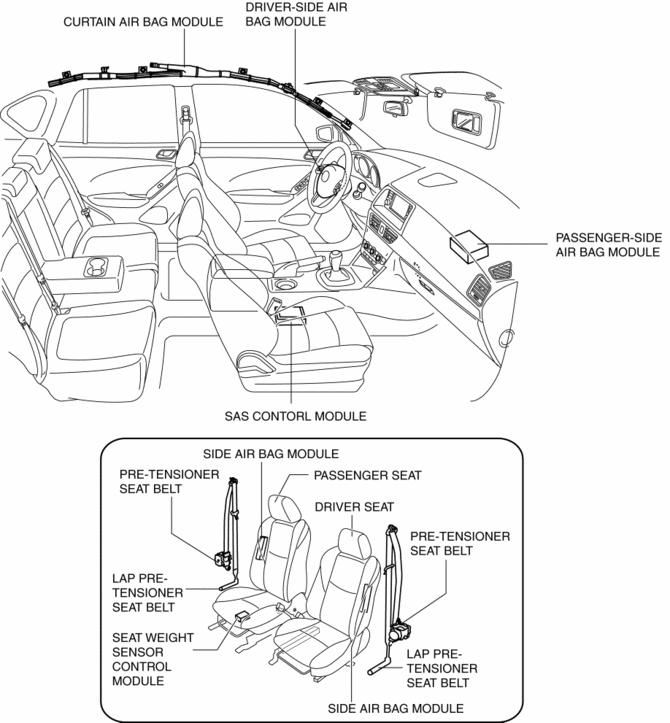 CURTAIN AIR BAG MODULE

DRIVER-SIDE AIR BAG MODULE

PASSENGER-SIDE AIR BAG MODULE

SAS CONTORL MODULE

SIDE AIR BAG MODULE

PRE-TENSIONER SEAT BELT

PASSENGER SEAT

DRIVER SEAT

PRE-TENSIONER SEAT BELT

LAP PRE-TENSIONER SEAT BELT

SEAT WEIGHT SENSOR CONTROL MODULE

LAP PRE-TENSIONER SEAT BELT

SIDE AIR BAG MODULE