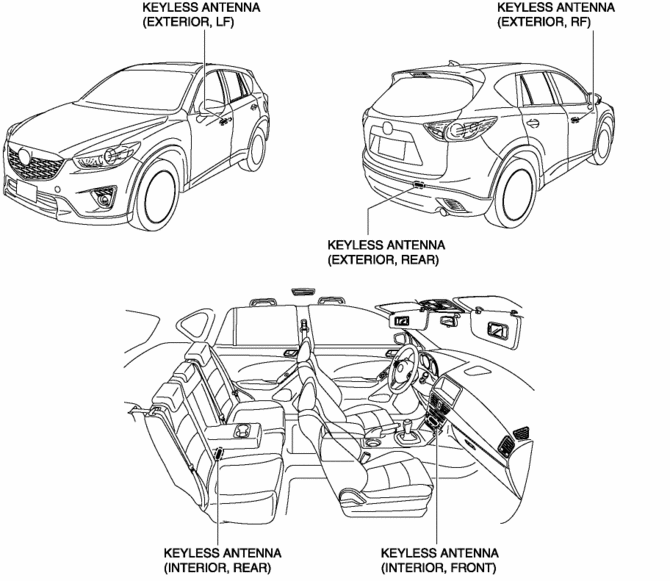 KEYLESS ANTENNA
(EXTERIOR, LF)

KEYLESS ANTENNA
(EXTERIOR, RF)

KEYLESS ANTENNA
(EXTERIOR, REAR)

KEYLESS ANTENNA
(INTERIOR, REAR)

KEYLESS ANTENNA
(INTERIOR, FRONT)