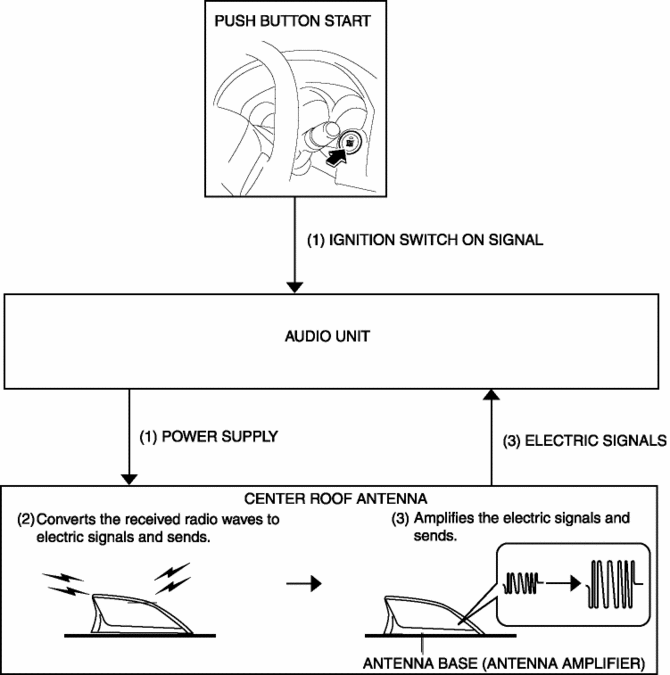 PUSH BUTTON START

(1) IGNITION SWITCH ON SIGNAL

AUDIO UNIT

(1) POWER SUPPLY

(3) ELECTRIC SIGNALS

CENTER ROOF ANTENNA

(2) Converts the received radio waves to electric signals and sends.

(3) Amplifies the electric signals and sends.

ANTENNA BASE (ANTENNA AMPLIFIER)