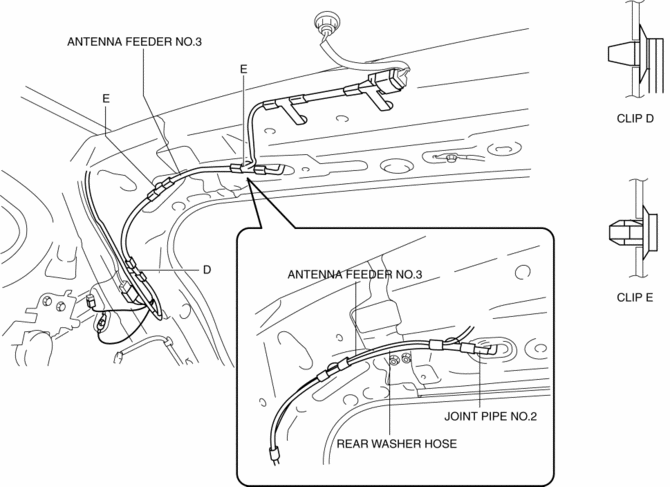 ANTENNA FEEDER NO.3

E

E

D

CLIP D

CLIP E

ANTENNA FEEDER NO.3

JOINT PIPE NO.2

REAR WASHER HOSE