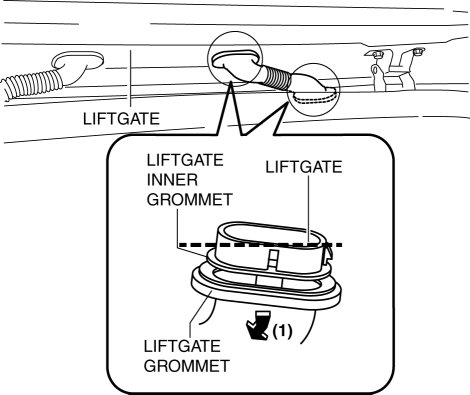 LIFTGATE

LIFTGATE INNER GROMMET

LIFTGATE

(1)

LIFTGATE GROMMET