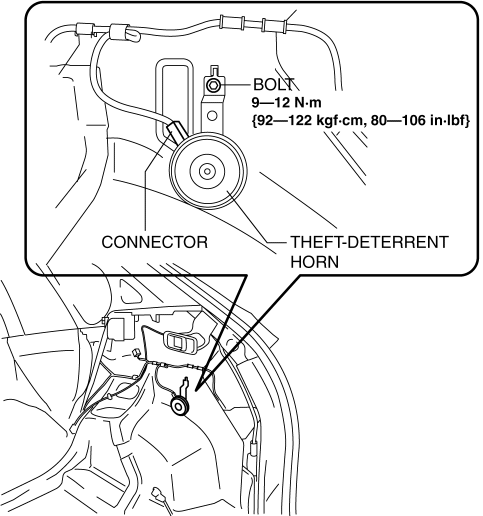 BOLT
9—12 N·m
{92—122 kgf·cm, 80—106 in·lbf}

CONNECTOR

THEFT-DETERRENT HORN