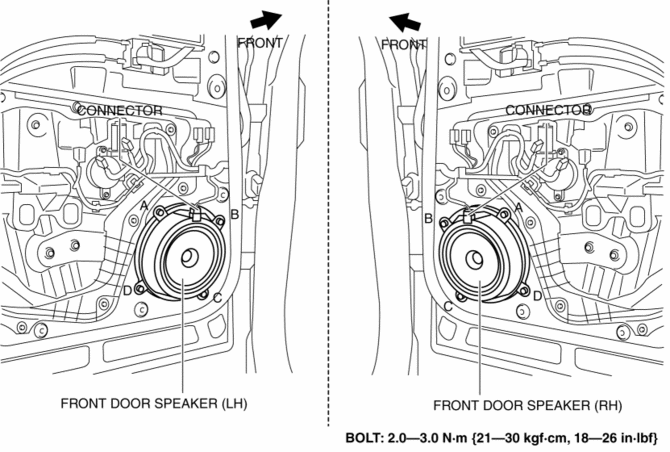 FRONT

CONNECTOR

A

B

D

C

FRONT DOOR SPEAKER (LH)

FRONT

CONNECTOR

B

A

C

D

FRONT DOOR SPEAKER (RH)

BOLT: 2.0—3.0 N·m {21—30 kgf·cm, 18—26 in·lbf}