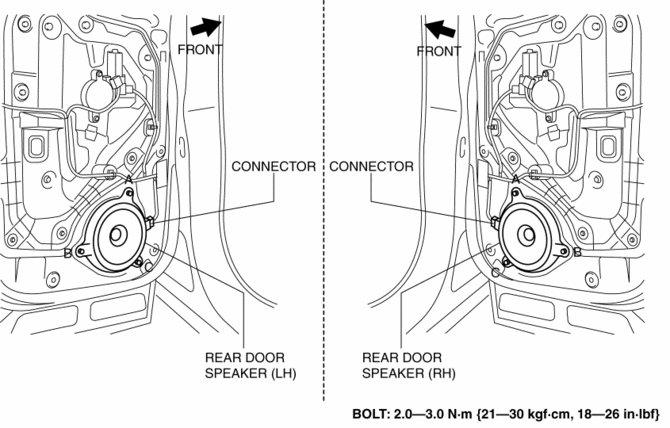 FRONT

CONNECTOR

A

B

C

REAR DOOR SPEAKER (LH)

FRONT

CONNECTOR

A

B

C

REAR DOOR SPEAKER (RH)

BOLT: 2.0—3.0 N·m {21—30 kgf·cm, 18—26 in·lbf}