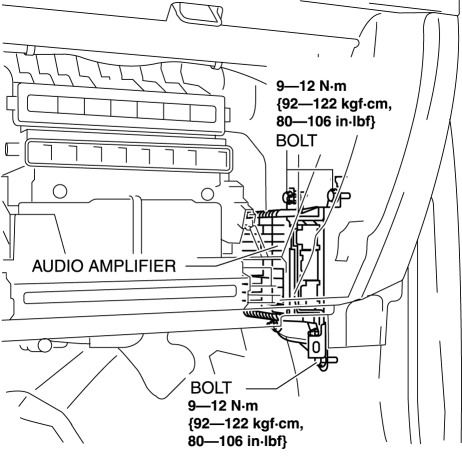 9—12 N·m
{92—122 kgf·cm,
80—106 in·lbf}
BOLT

AUDIO AMPLIFIER

BOLT
9—12 N·m
{92—122 kgf·cm,
80—106 in·lbf}