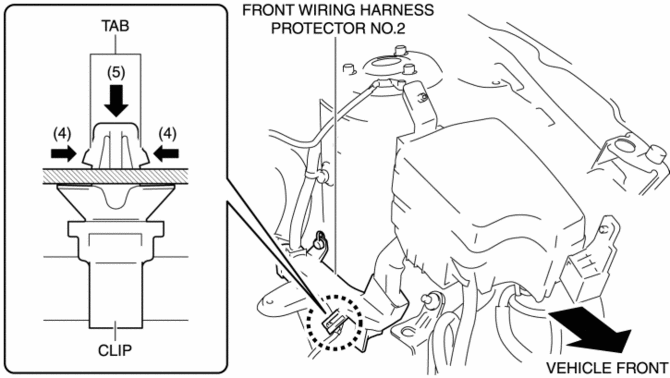 TAB

(5)

(4)

(4)

CLIP

FRONT WIRING HARNESS PROTECTOR NO.2

VEHICLE FRONT