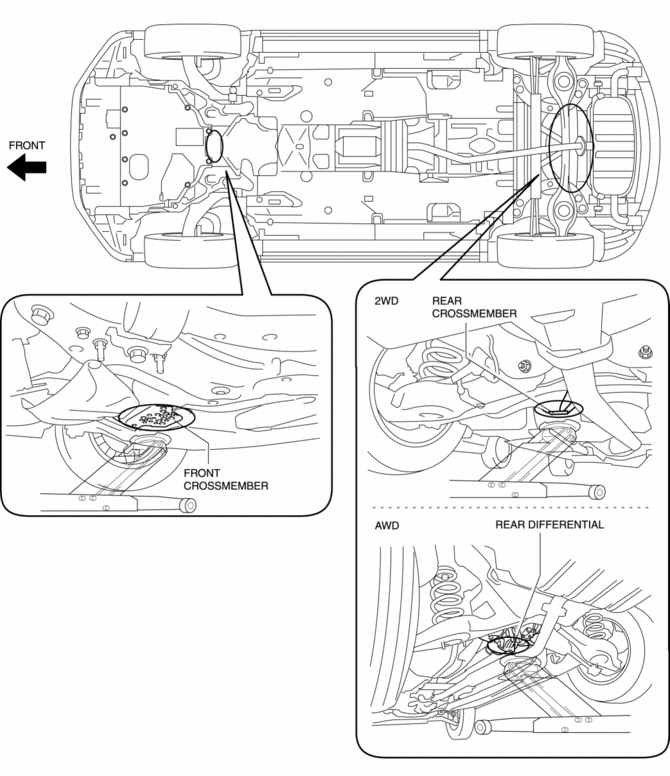 FRONT

FRONT CROSSMEMBER

2WD

REAR CROSSMEMBER

AWD

REAR DIFFERENTIAL