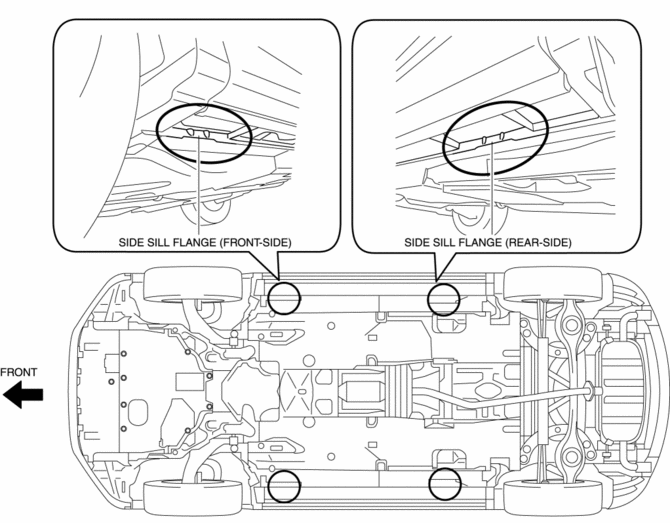 SIDE SILL FLANGE (FRONT-SIDE)

SIDE SILL FLANGE (REAR-SIDE)

FRONT