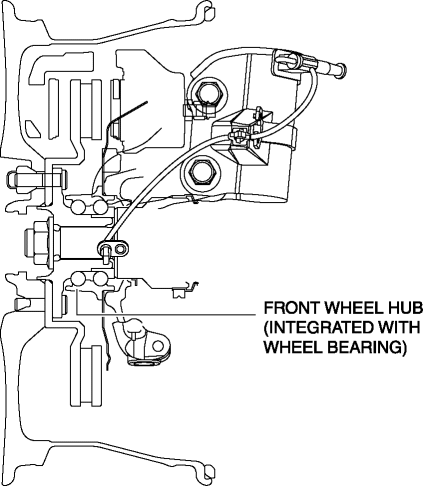 FRONT WHEEL HUB (INTEGRATED WITH WHEEL BEARING)