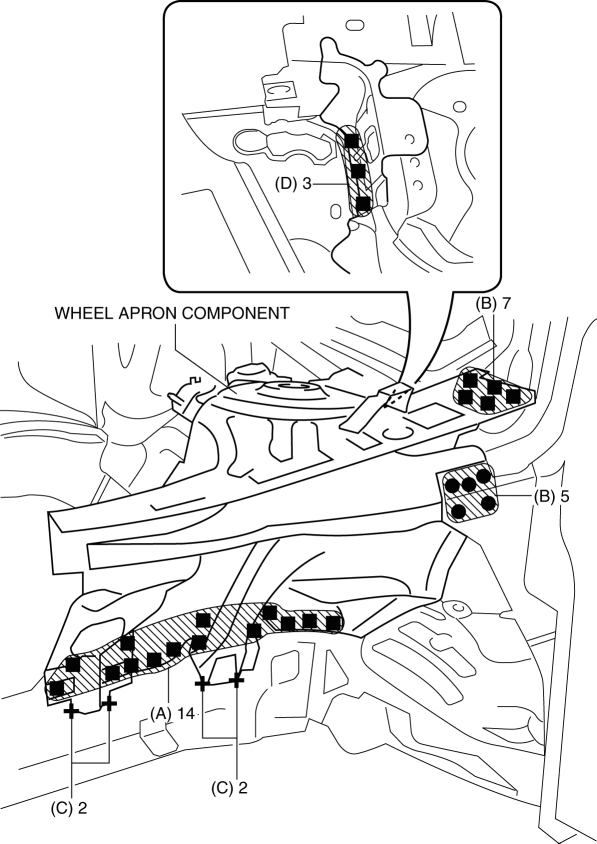 (D) 3

WHEEL APRON COMPONENT

(B) 7

(B) 5

(A) 14

(C) 2

(C) 2