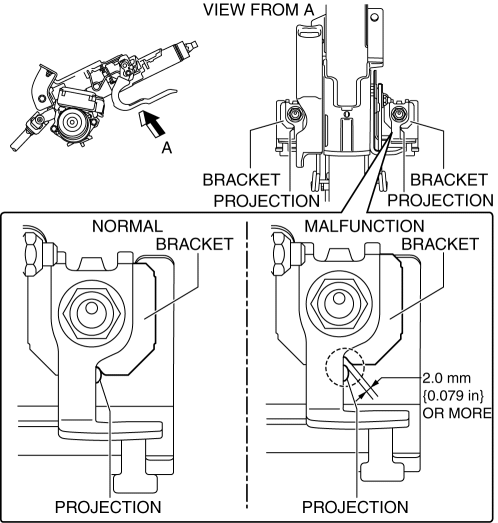 VIEW FROM A

A

BRACKET
PROJECTION

BRACKET
PROJECTION

NORMAL
BRACKET

PROJECTION

MALFUNCTION
BRACKET

2.0 mm
{0.079 in}
OR MORE

PROJECTION