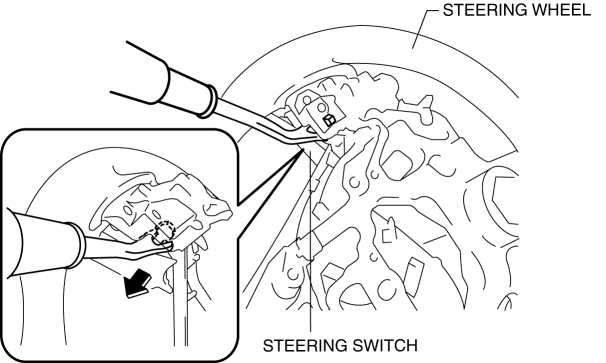 STEERING WHEEL

STEERING SWITCH