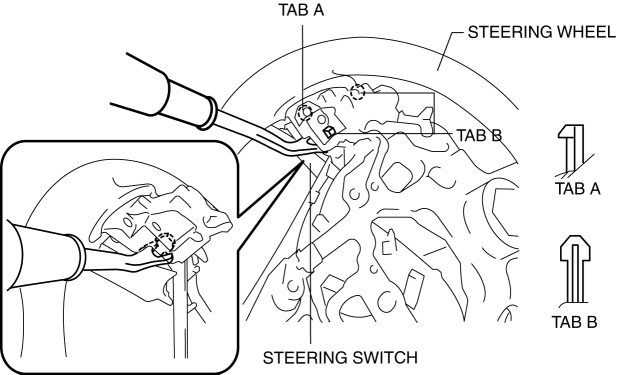 TAB A
STEERING WHEEL
TAB B
TAB A
TAB B
STEERING SWITCH