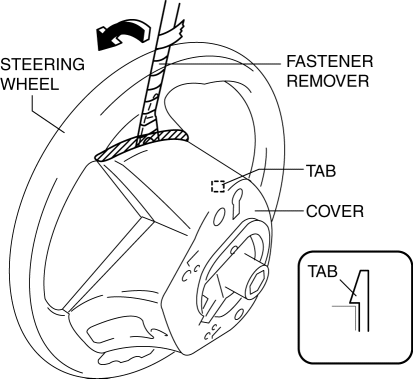 STEERING WHEEL

FASTENER REMOVER

TAB

COVER

TAB