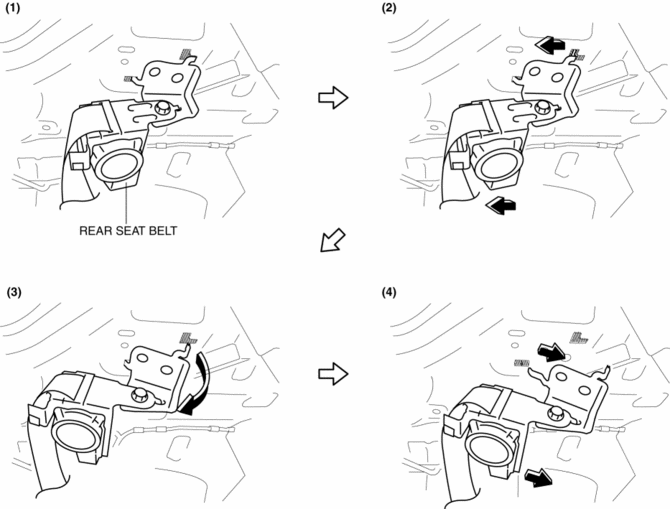 (1)

REAR SEAT BELT

(2)

(3)

(4)