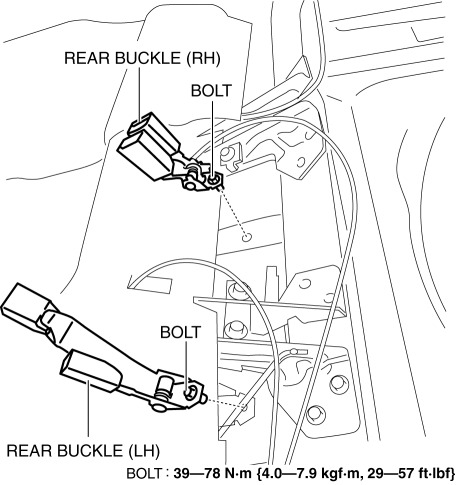 REAR BUCKLE (RH)

BOLT

BOLT

REAR BUCKLE (LH)

BOLT : 39—78 N·m {4.0—7.9 kgf·m, 29—57 ft·lbf}