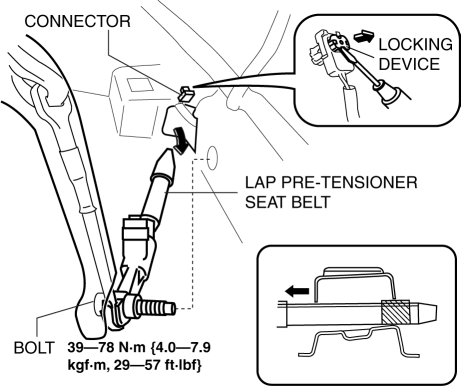 CONNECTOR

LOCKING DEVICE

LAP PRE-TENSIONER SEAT BELT

BOLT

39—78 N·m {4.0—7.9 kgf·m, 29—57 ft·lbf}