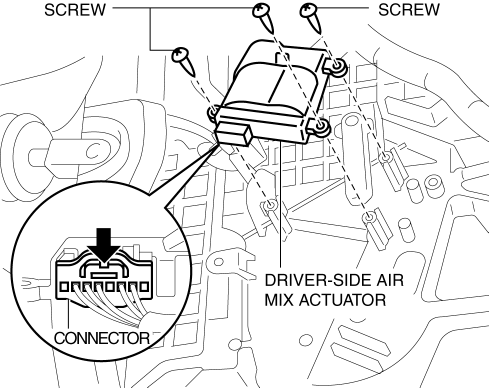 SCREW

SCREW

DRIVER-SIDE AIR MIX ACTUATOR

CONNECTOR