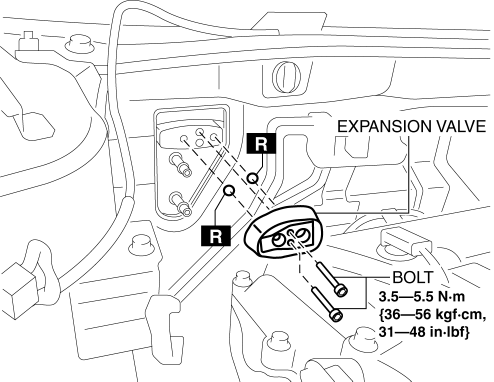 EXPANSION VALVE

R

R

BOLT
3.5—5.5 N·m
{36—56 kgf·cm,
31—48 in·lbf}