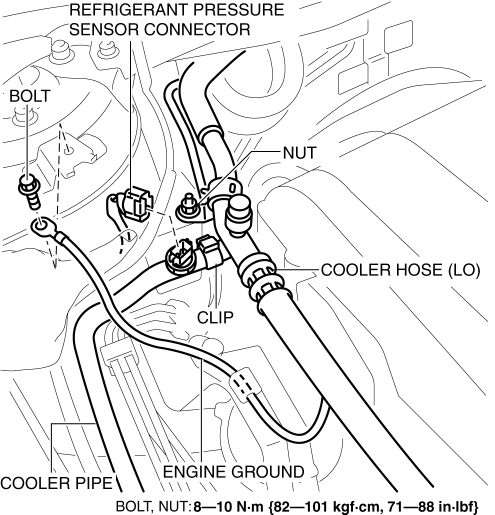 REFRIGERANT PRESSURE SENSOR CONNECTOR

BOLT

NUT

COOLER HOSE (LO)

CLIP

ENGINE GROUND

COOLER PIPE

BOLT, NUT: 8—10 N·m {82—101 kgf·cm, 71—88 in·lbf}