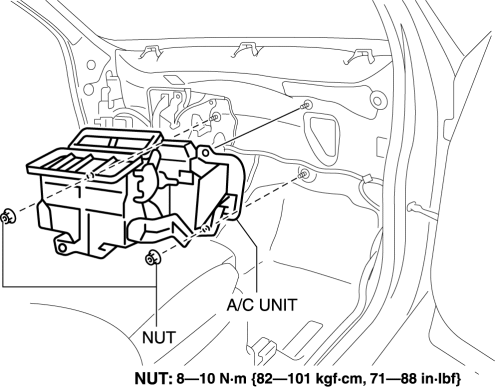 A/C UNIT

NUT

NUT: 8—10 N·m {82—101 kgf·cm, 71—88 in·lbf}