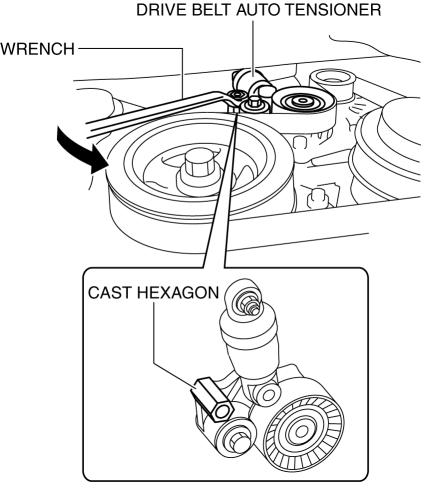 DRIVE BELT AUTO TENSIONER

WRENCH

CAST HEXAGON