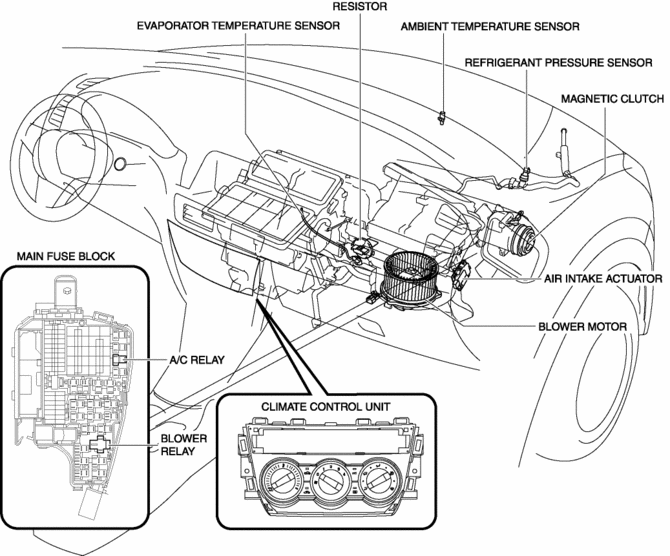 RESISTOR

EVAPORATOR TEMPERATURE SENSOR

AMBIENT TEMPERATURE SENSOR

REFRIGERANT PRESSURE SENSOR

MAGNETIC CLUTCH

MAIN FUSE BLOCK

AIR INTAKE ACTUATOR

BLOWER MOTOR

A/C RELAY

BLOWER RELAY

CLIMATE CONTROL UNIT