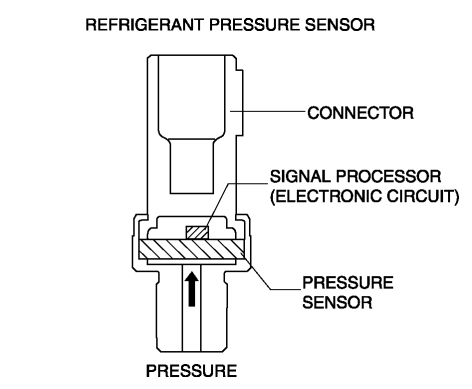 REFRIGERANT PRESSURE SENSOR

CONNECTOR

SIGNAL PROCESSOR
(ELECTRONIC CIRCUIT)

PRESSURE
SENSOR

PRESSURE