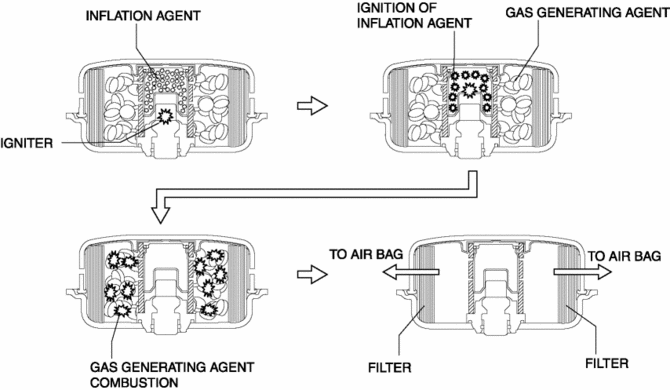 INFLATION AGENT

IGNITER

IGNITION OF INFLATION AGENT

GAS GENERATING AGENT

GAS GENERATING AGENT COMBUSTION

TO AIR BAG

TO AIR BAG

FILTER

FILTER