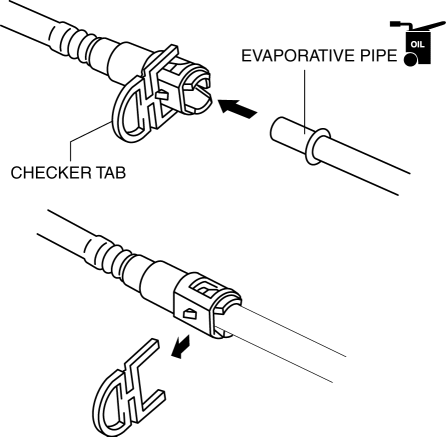 OIL

EVAPORATIVE PIPE

CHECKER TAB