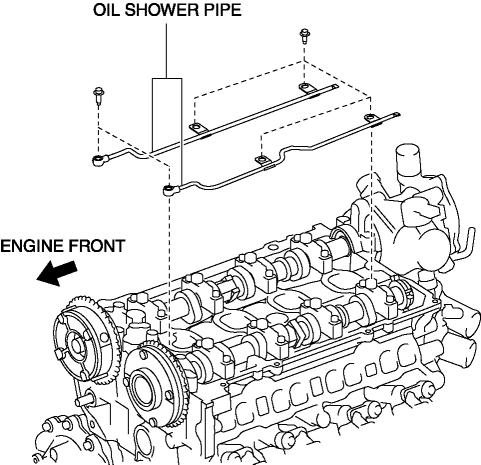 OIL SHOWER PIPE

ENGINE FRONT