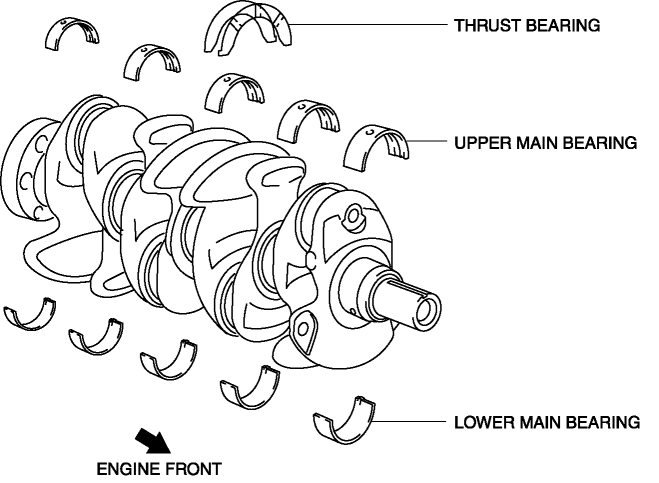 THRUST BEARING

UPPER MAIN BEARING

LOWER MAIN BEARING

ENGINE FRONT