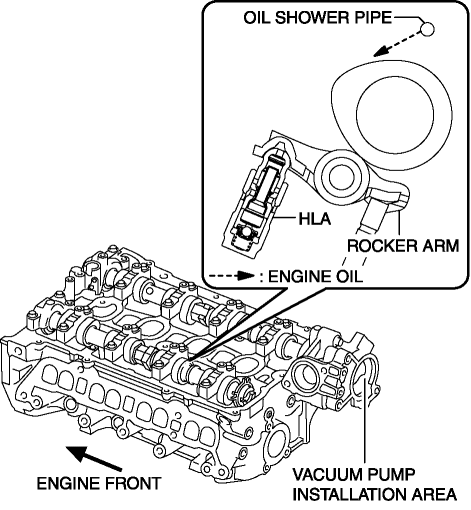 OIL SHOWER PIPE

HLA

ROCKER ARM

: ENGINE OIL

ENGINE FRONT

VACUUM PUMP INSTALLATION AREA