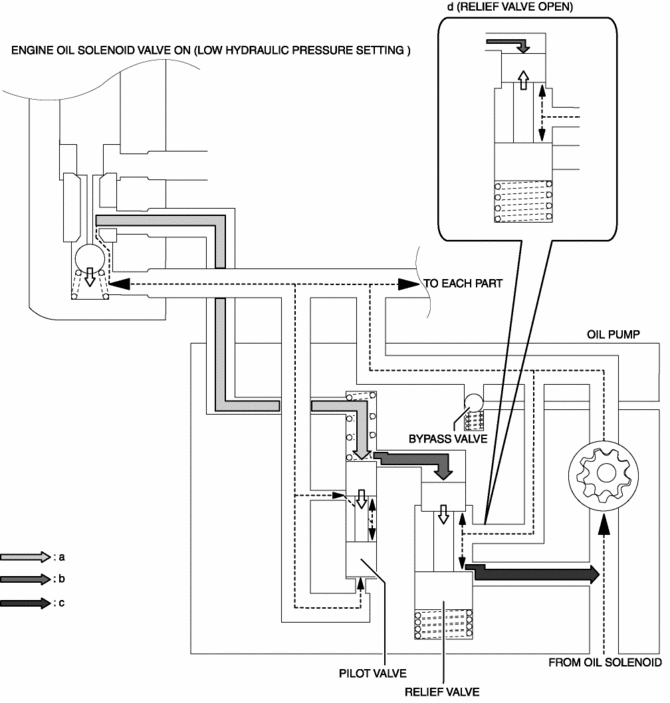 d (RELIEF VALVE OPEN)

ENGINE OIL SOLENOID VALVE ON (LOW HYDRAULIC PRESSURE SETTING )

TO EACH PART

OIL PUMP

BYPASS VALVE

: a

: b

: c

PILOT VALVE

RELIEF VALVE

FROM OIL SOLENOID