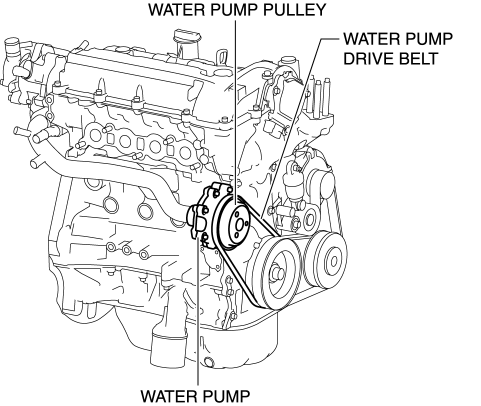 WATER PUMP PULLEY

WATER PUMP
DRIVE BELT

WATER PUMP