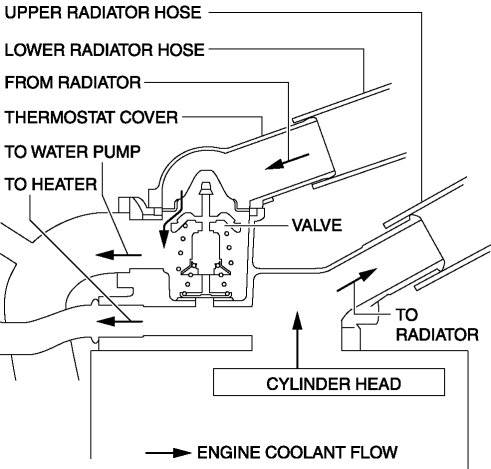 UPPER RADIATOR HOSE
LOWER RADIATOR HOSE
FROM RADIATOR
THERMOSTAT COVER
TO WATER PUMP
TO HEATER
VALVE
TO RADIATOR
CYLINDER HEAD
ENGINE COOLANT FLOW