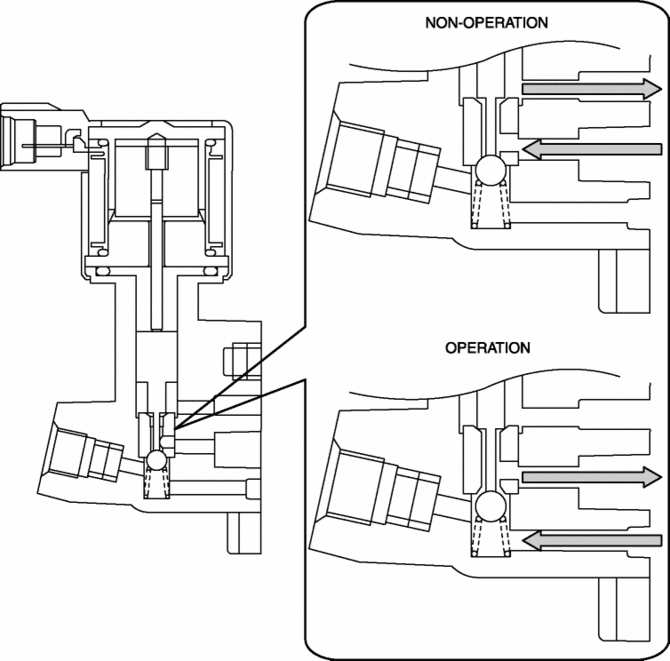 NON-OPERATION

OPERATION