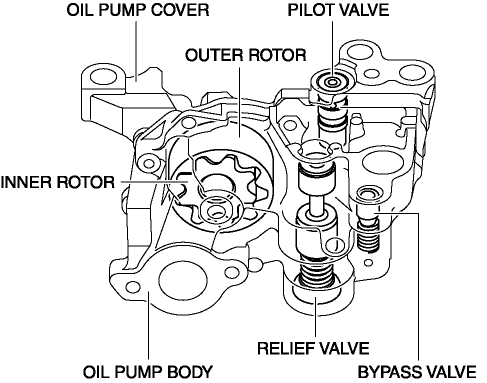 OIL PUMP COVER
PILOT VALVE
OUTER ROTOR
INNER ROTOR
RELIEF VALVE
OIL PUMP BODY
BYPASS VALVE