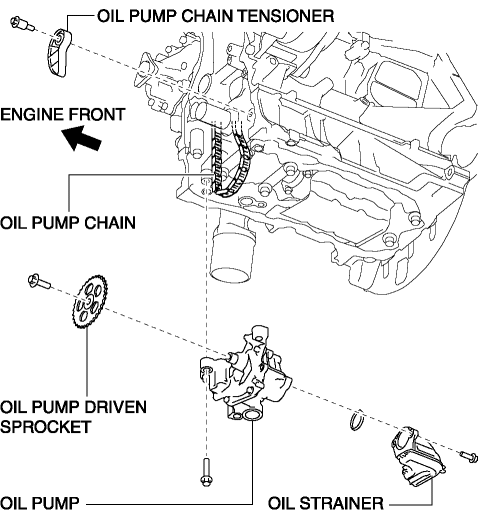 OIL PUMP CHAIN TENSIONER

ENGINE FRONT

OIL PUMP CHAIN

OIL PUMP DRIVEN SPROCKET

OIL PUMP

OIL STRAINER