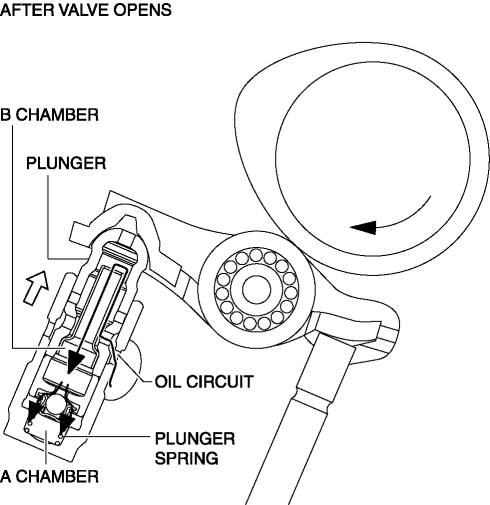 AFTER VALVE OPENS

B CHAMBER

PLUNGER

OIL CIRCUIT

PLUNGER SPRING

A CHAMBER