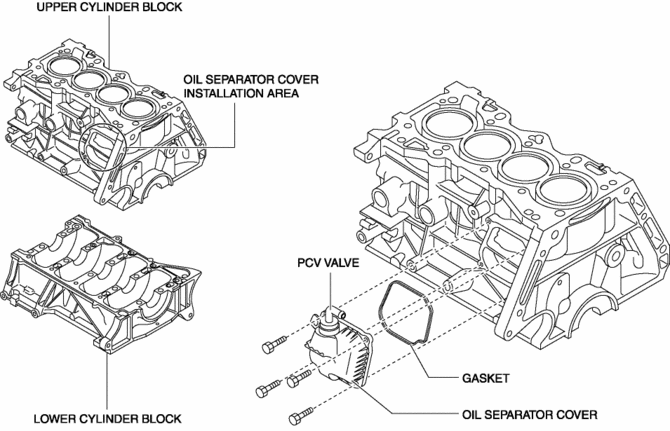 UPPER CYLINDER BLOCK

OIL SEPARATOR COVER INSTALLATION AREA

PCV VALVE

GASKET

LOWER CYLINDER BLOCK

OIL SEPARATOR COVER