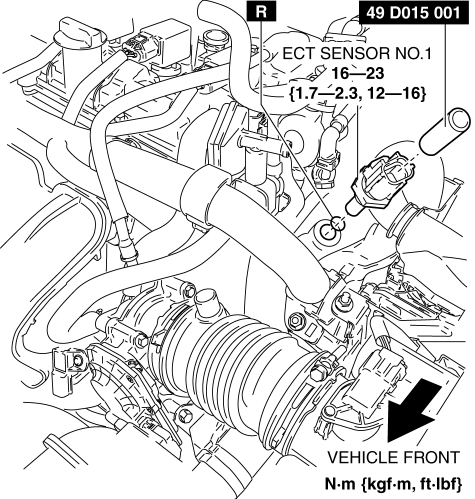 R

49 D015 001

ECT SENSOR NO.1
16—23
{1.7—2.3, 12—16}

VEHICLE FRONT

N·m {kgf·m, ft·lbf}