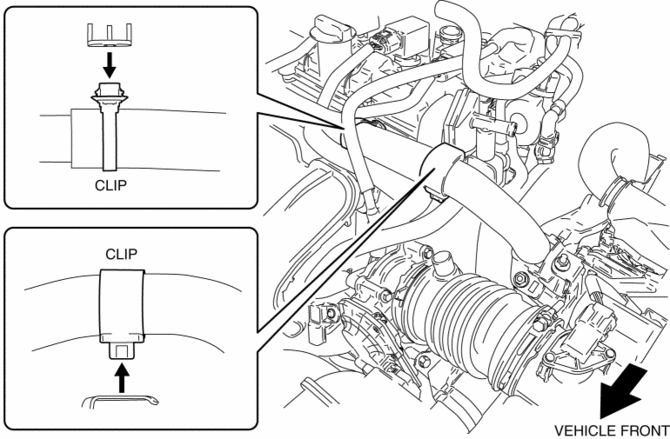 CLIP

CLIP

VEHICLE FRONT