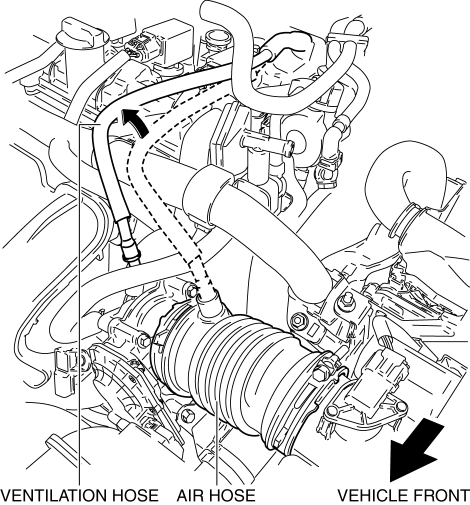 VENTILATION HOSE
AIR HOSE
VEHICLE FRONT