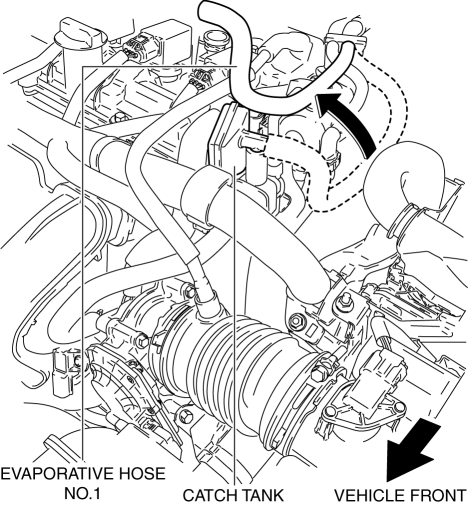 EVAPORATIVE HOSE NO.1

CATCH TANK

VEHICLE FRONT