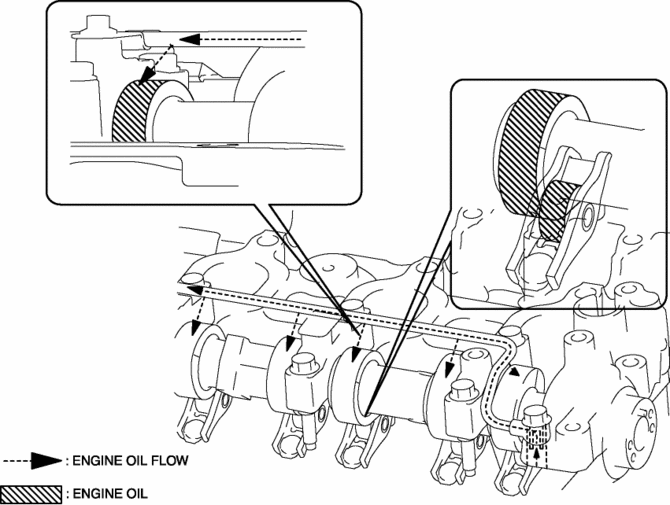 : ENGINE OIL FLOW

: ENGINE OIL