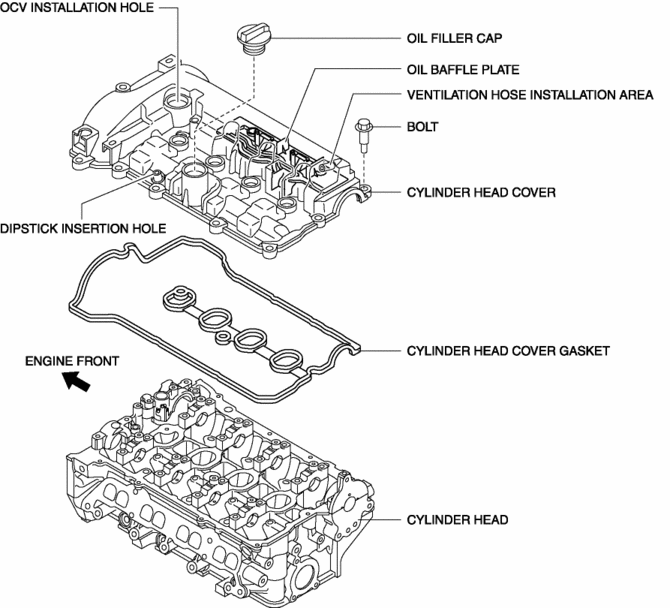 OCV INSTALLATION HOLE
OIL FILLER CAP
OIL BAFFLE PLATE
VENTILATION HOSE INSTALLATION AREA
BOLT
CYLINDER HEAD COVER
DIPSTICK INSERTION HOLE
CYLINDER HEAD COVER GASKET
ENGINE FRONT
CYLINDER HEAD