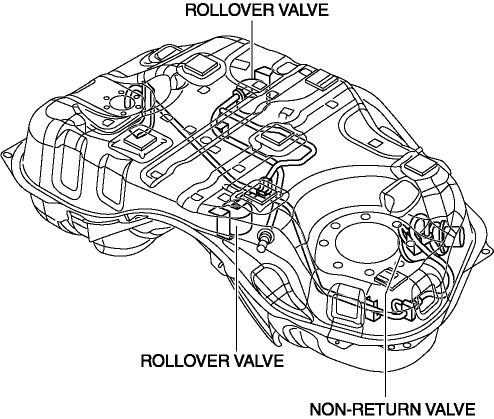 ROLLOVER VALVE

ROLLOVER VALVE

NON-RETURN VALVE