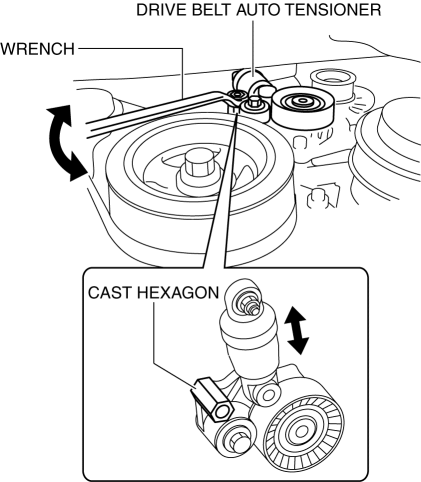 DRIVE BELT AUTO TENSIONER

WRENCH

CAST HEXAGON